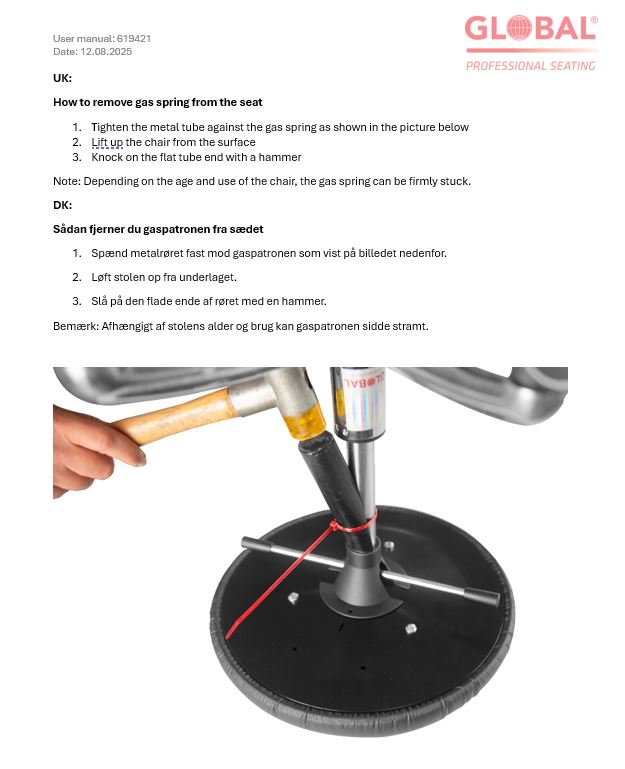 User manual: 619421
Date: 12.08.2025

GLOBAL®
PROFESSIONAL SEATING

UK:

How to remove gas spring from the seat

1. Tighten the metal tube against the gas spring as shown in the picture below
2. Lift up the chair from the surface
3. Knock on the flat tube end with a hammer

Note: Depending on the age and use of the chair, the gas spring can be firmly stuck.

DK:

Sådan fjerner du gaspatronen fra sædet

1. Spænd metalrøret fast mod gaspatronen som vist på billedet nedenfor.
2. Løft stolen op fra underlaget.
3. Slå på den flade ende af røret med en hammer.

Bemærk: Afhængigt af stolens alder og brug kan gaspatronen sidde stramt.

GLOBAL